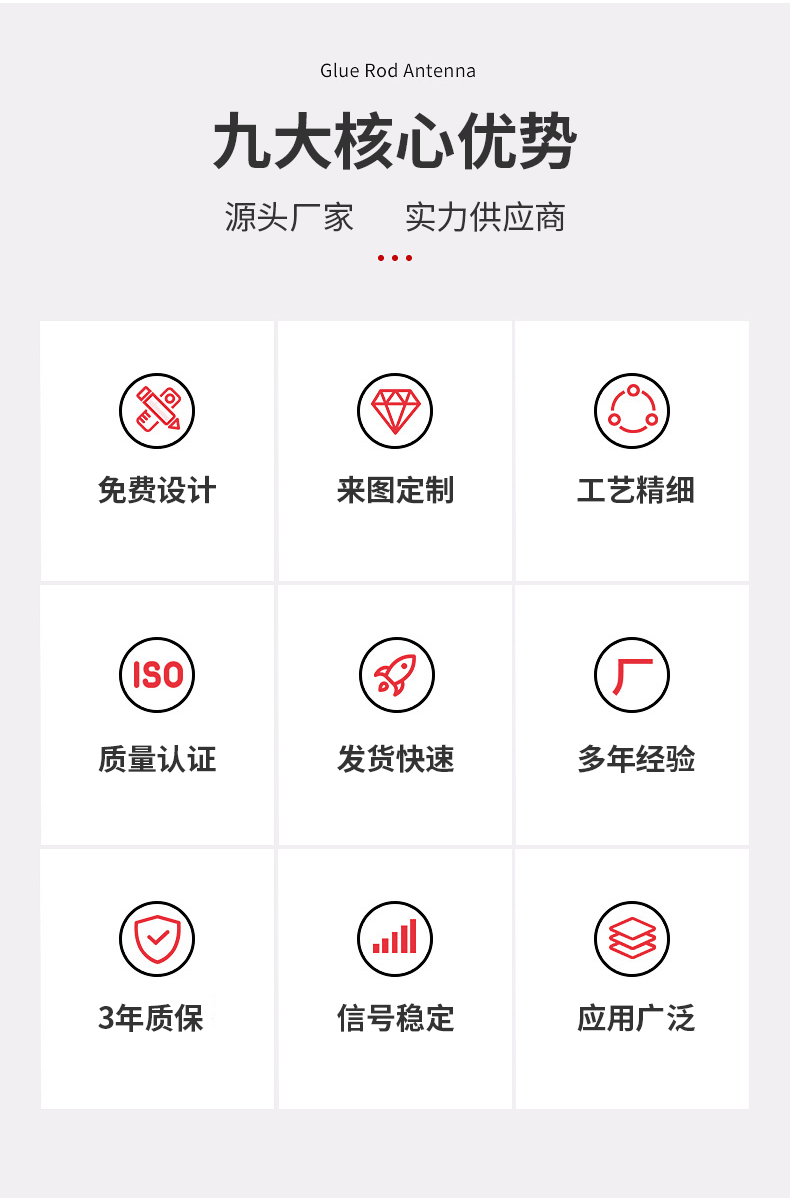 Glue Rod Antenna

九大核心优势

源头厂家 实力供应商

免费设计

来图定制

工艺精细

ISO

质量认证

发货快速

厂

多年经验

3年质保

信号稳定

应用广泛